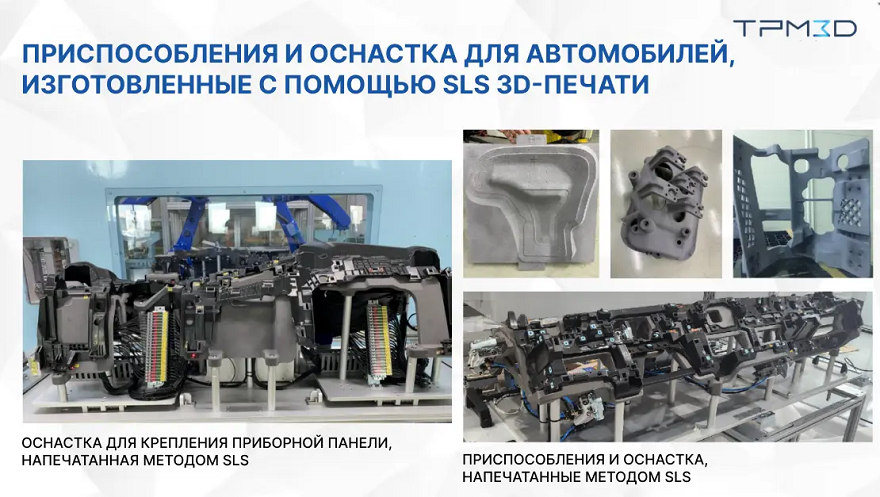 TPM3D

ПРИСПОСОБЛЕНИЯ И ОСНАСТКА ДЛЯ АВТОМОБИЛЕЙ, ИЗГОТОВЛЕННЫЕ С ПОМОЩЬЮ SLS 3D-ПЕЧАТИ

ОСНАСТКА ДЛЯ КРЕПЛЕНИЯ ПРИБОРНОЙ ПАНЕЛИ, НАПЕЧАТАННАЯ МЕТОДОМ SLS

ПРИСПОСОБЛЕНИЯ И ОСНАСТКА, НАПЕЧАТАННЫЕ МЕТОДОМ SLS