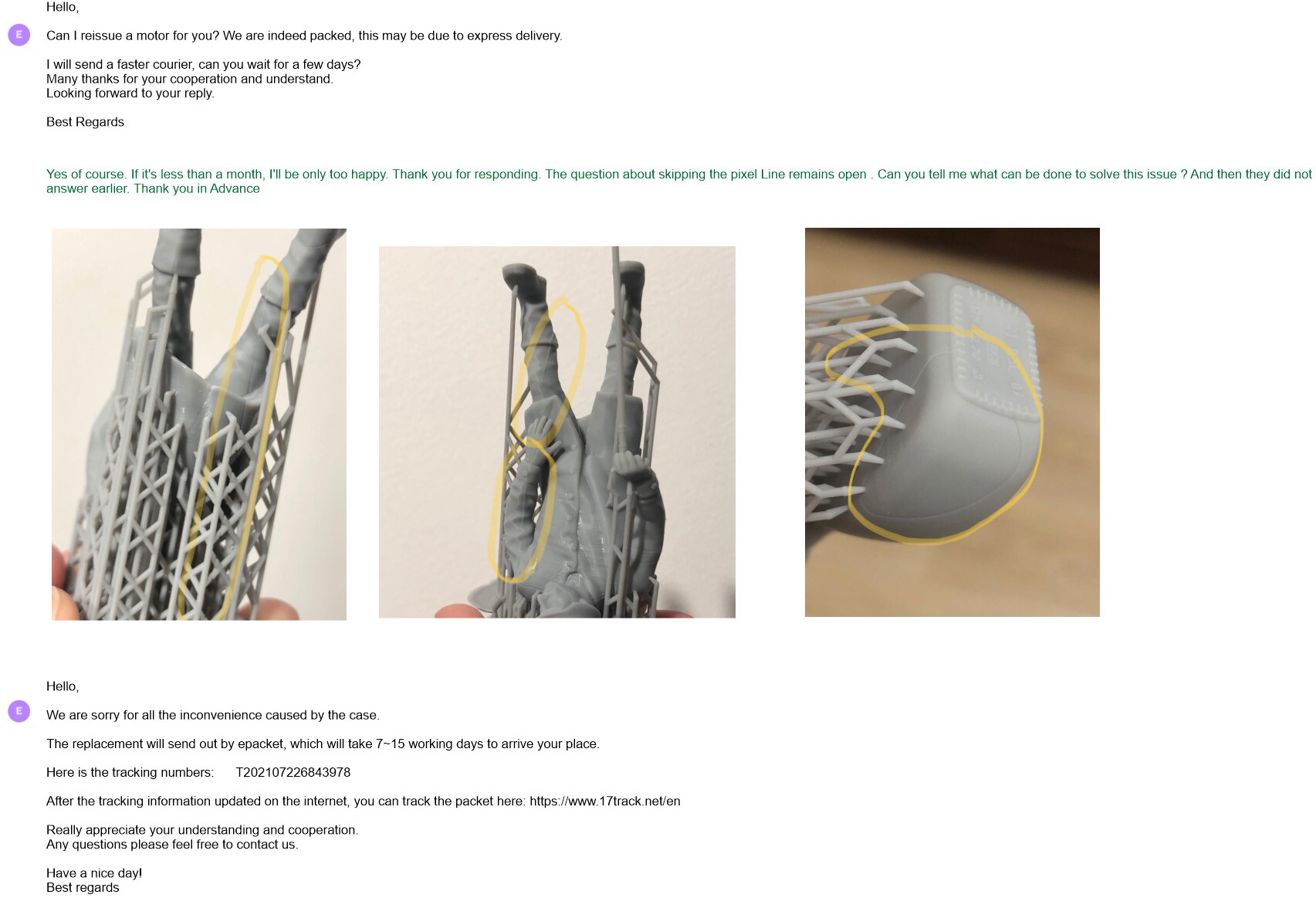 Hello,

E

Can I reissue a motor for you? We are indeed packed, this may be due to express delivery.

I will send a faster courier, can you wait for a few days?
Many thanks for your cooperation and understand.
Looking forward to your reply.

Best Regards

Yes of course. If it's less than a month, I'll be only too happy. Thank you for responding. The question about skipping the pixel Line remains open . Can you tell me what can be done to solve this issue ? And then they did not answer earlier. Thank you in Advance

Hello,

E

We are sorry for all the inconvenience caused by the case.

The replacement will send out by epacket, which will take 7~15 working days to arrive your place.

Here is the tracking numbers: T202107226843978

After the tracking information updated on the internet, you can track the packet here: https://www.17track.net/en

Really appreciate your understanding and cooperation.
Any questions please feel free to contact us.

Have a nice day!
Best regards