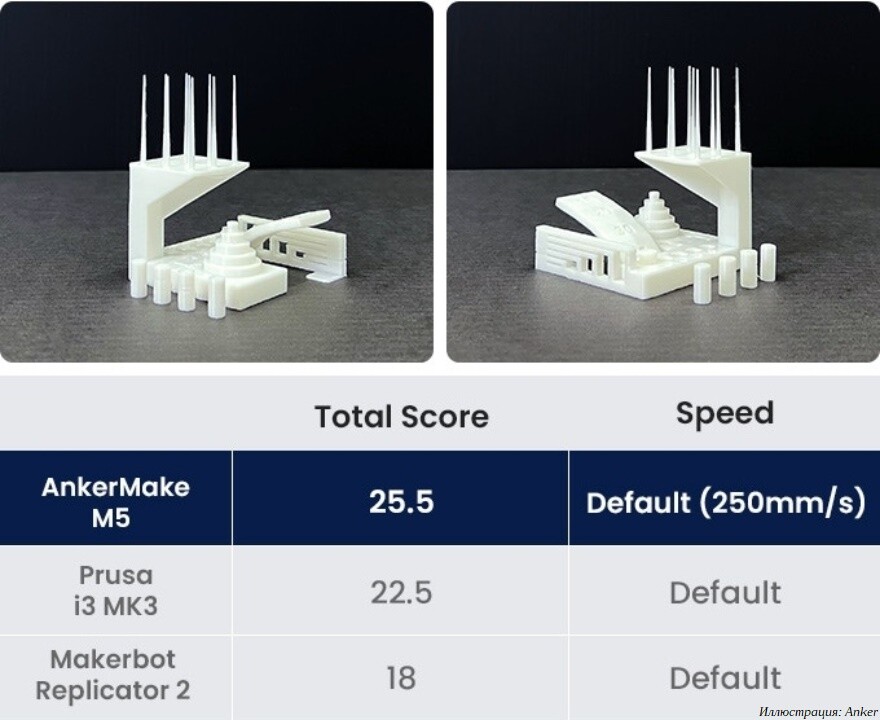 |  | Total Score | Speed |
|---|---|---|
| AnkerMake M5 | 25.5 | Default (250mm/s) |
| Prusa i3 MK3 | 22.5 | Default |
| Makerbot Replicator 2 | 18 | Default |

Иллюстрация: Anker