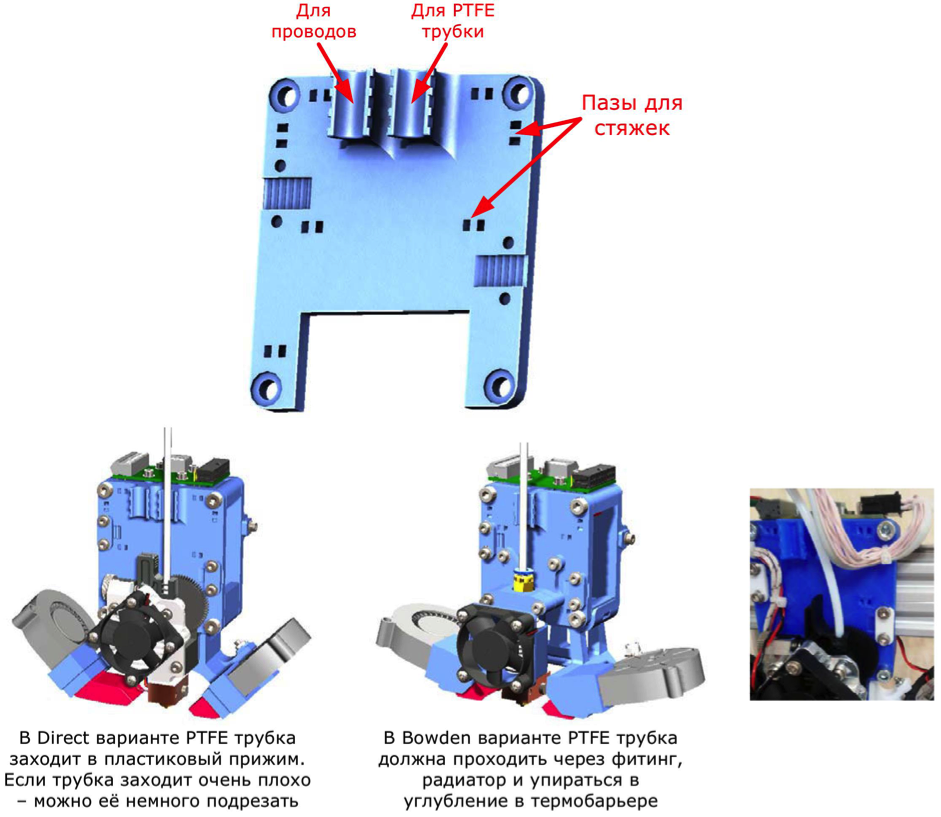 Для проводов

Для PTFE трубки

Пазы для стяжек

В Direct варианте PTFE трубка заходит в пластиковый прижим. Если трубка заходит очень плохо – можно её немного подрезать

В Bowden варианте PTFE трубка должна проходить через фитинг, радиатор и упираться в углубление в термобарьере