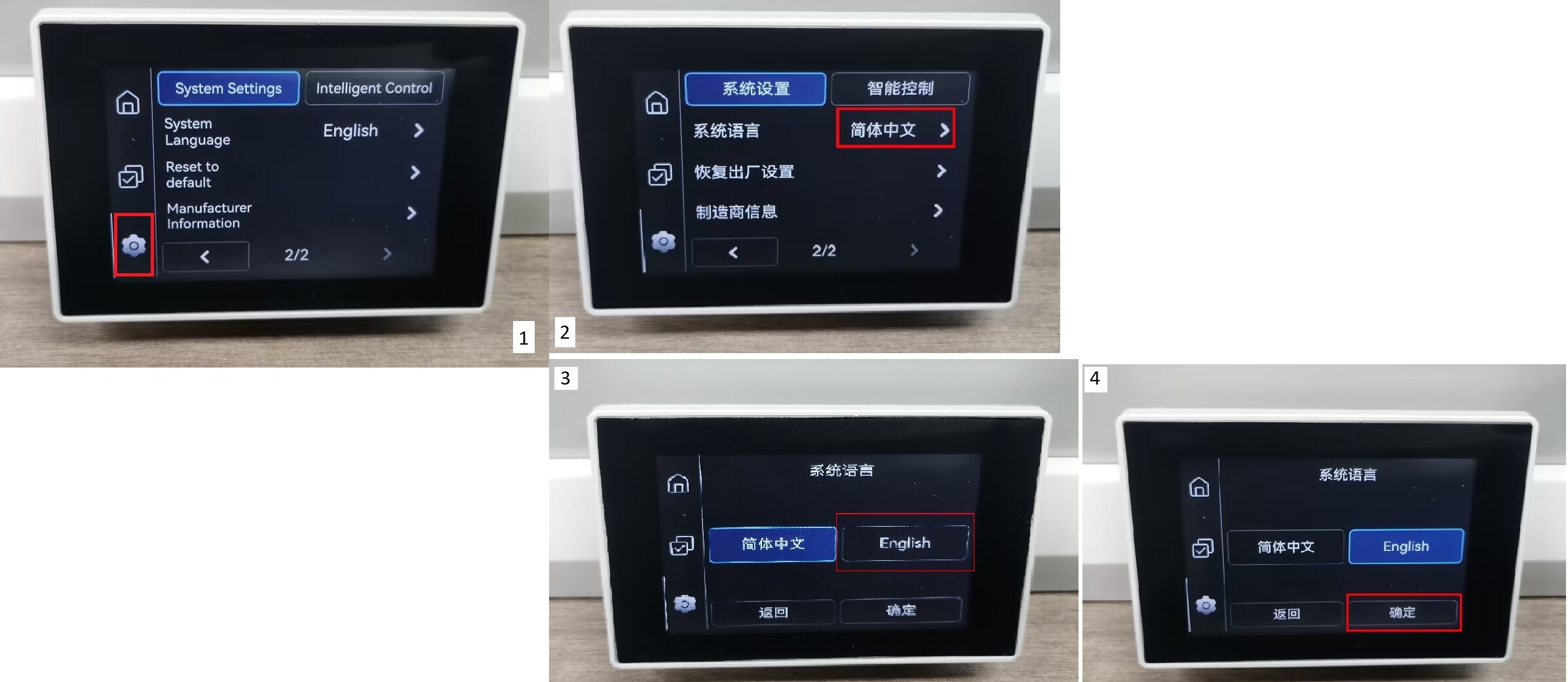 System Settings
Intelligent Control
System Language
English
Reset to default
Manufacturer Information
2/2
1

2
系统设置
智能控制
系统语言
简体中文
恢复出厂设置
制造商信息
2/2

3
系统语言
简体中文
English
返回
确定

4
系统语言
简体中文
English
返回
确定