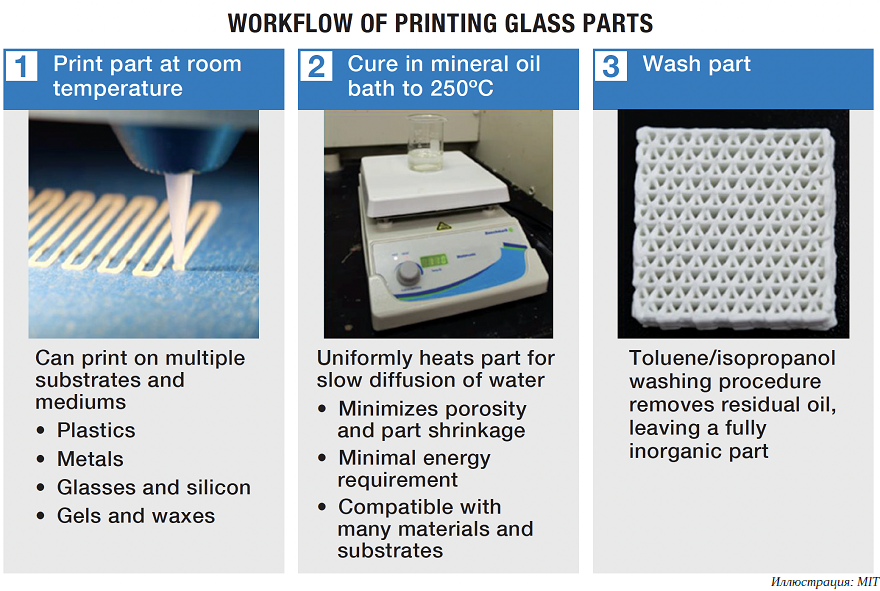 WORKFLOW OF PRINTING GLASS PARTS

1 Print part at room temperature

Can print on multiple substrates and mediums
• Plastics
• Metals
• Glasses and silicon
• Gels and waxes

2 Cure in mineral oil bath to 250ºC

Uniformly heats part for slow diffusion of water
• Minimizes porosity and part shrinkage
• Minimal energy requirement
• Compatible with many materials and substrates

3 Wash part

Toluene/isopropanol washing procedure removes residual oil, leaving a fully inorganic part

Иллюстрация: MIT