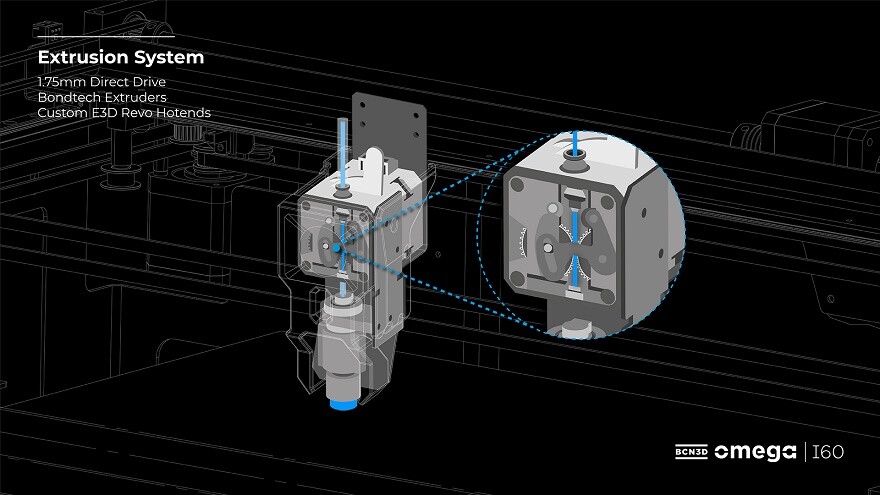 Extrusion System

1.75mm Direct Drive
Bondtech Extruders
Custom E3D Revo Hotends

BCN3D omega | I60