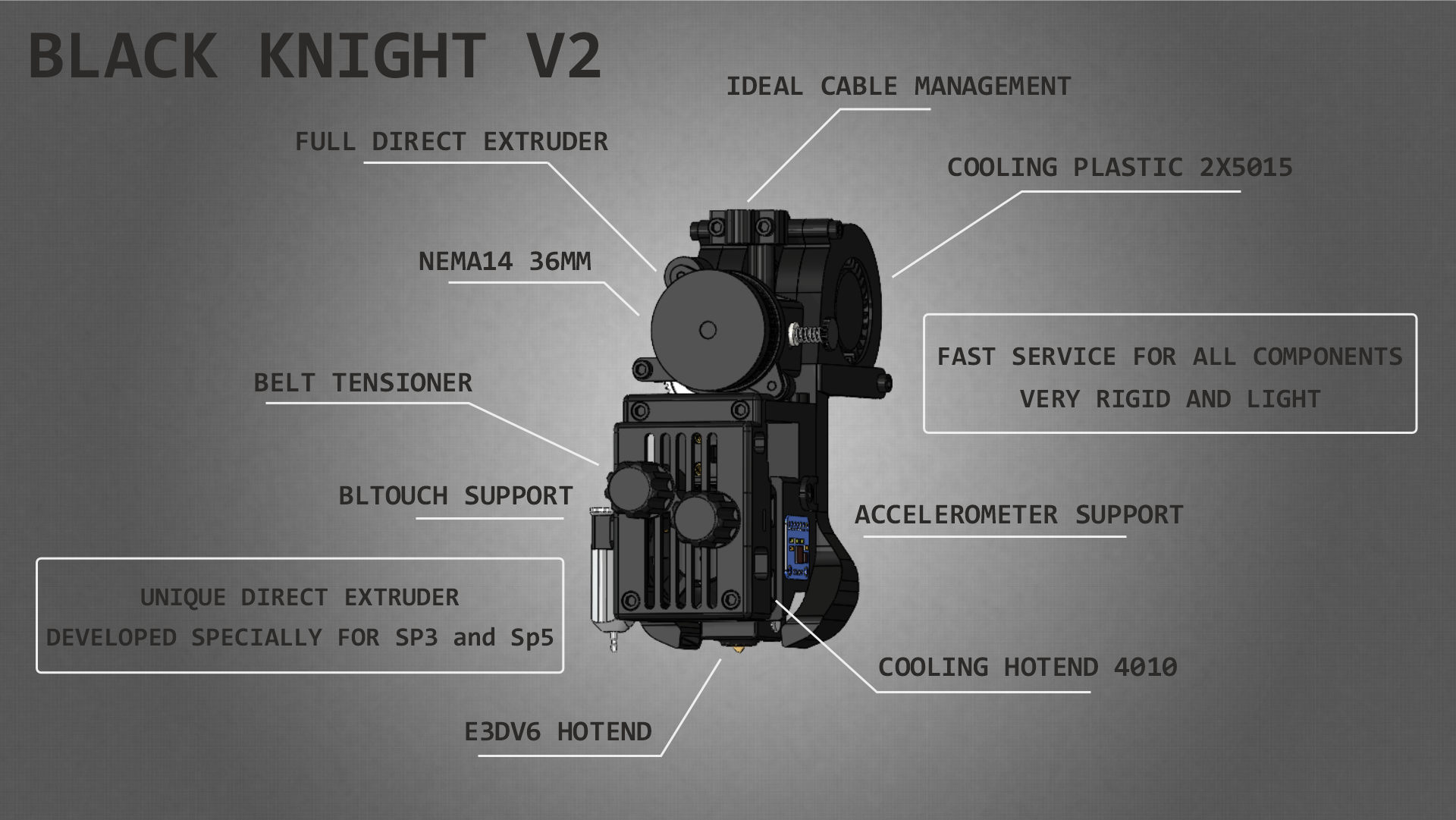 BLACK KNIGHT V2

IDEAL CABLE MANAGEMENT

FULL DIRECT EXTRUDER

COOLING PLASTIC 2X5015

NEMA14 36MM

FAST SERVICE FOR ALL COMPONENTS
VERY RIGID AND LIGHT

BELT TENSIONER

BLTOUCH SUPPORT

ACCELEROMETER SUPPORT

UNIQUE DIRECT EXTRUDER
DEVELOPED SPECIALLY FOR SP3 and Sp5

COOLING HOTEND 4010

E3DV6 HOTEND