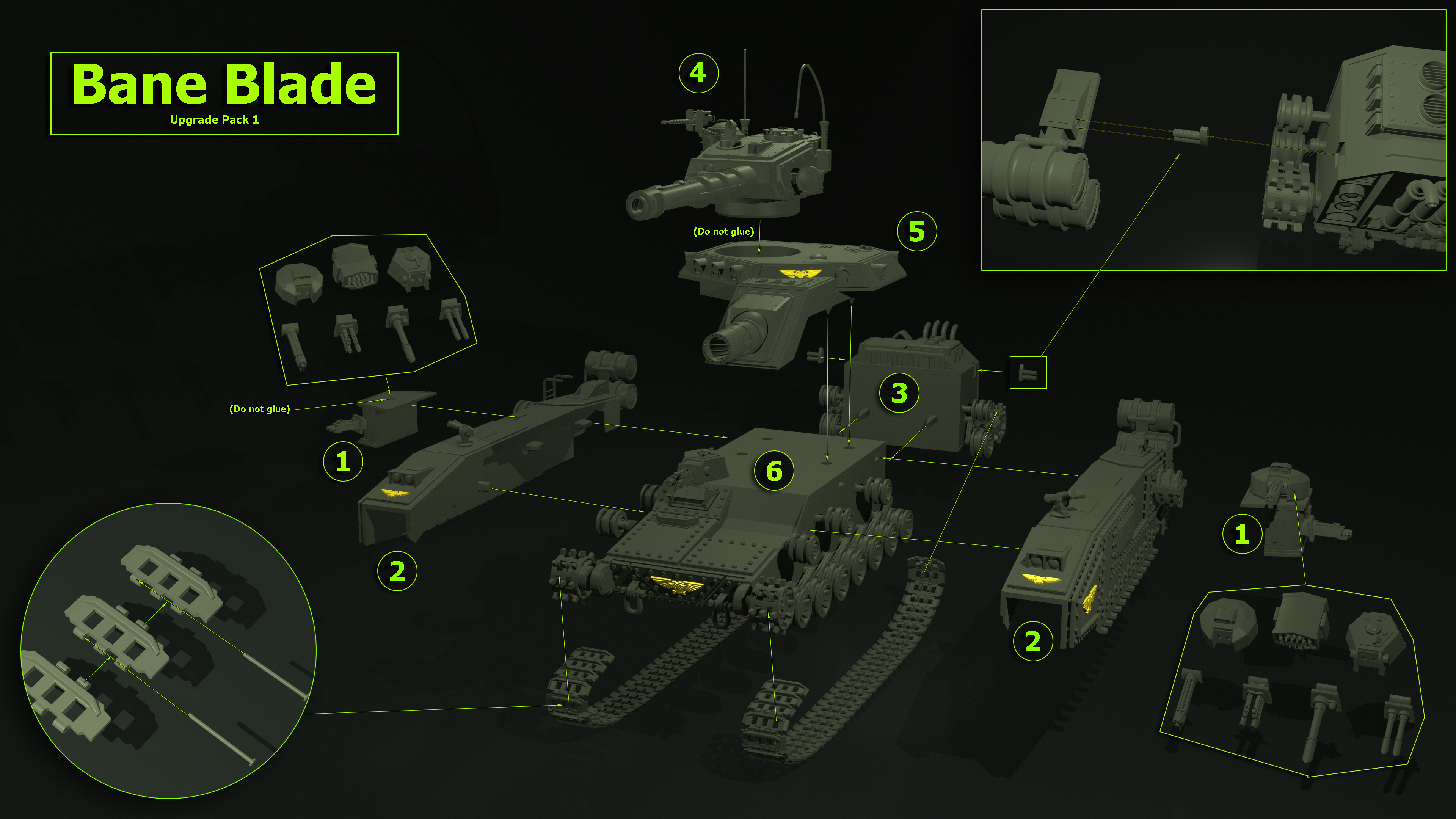 Bane Blade
Upgrade Pack 1

4

(Do not glue)

5

(Do not glue)

1

3

6

2

1

2