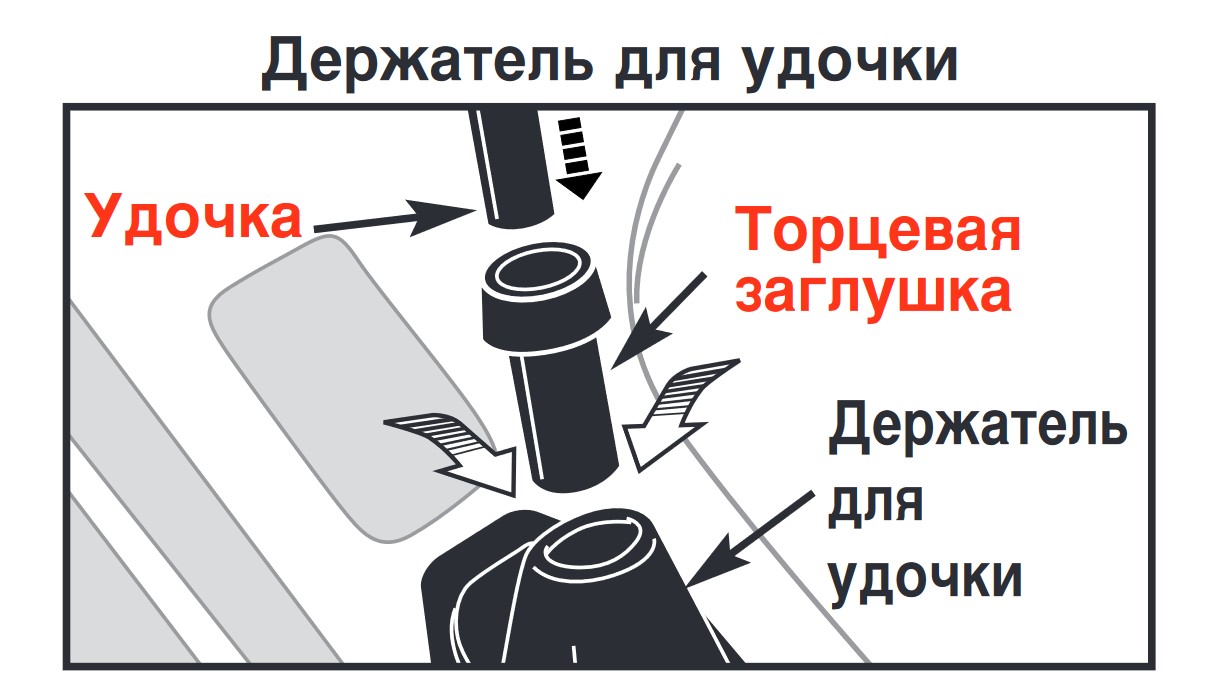 Держатель для удочки

Удочка

Торцевая заглушка

Держатель для удочки