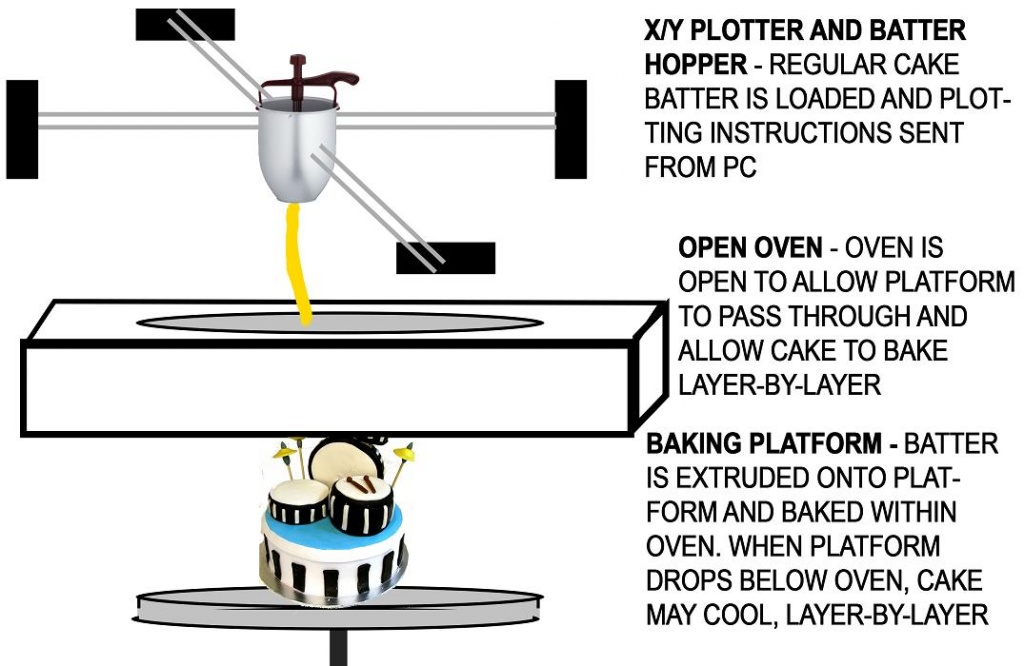 X/Y PLOTTER AND BATTER HOPPER - REGULAR CAKE BATTER IS LOADED AND PLOTTING INSTRUCTIONS SENT FROM PC

OPEN OVEN - OVEN IS OPEN TO ALLOW PLATFORM TO PASS THROUGH AND ALLOW CAKE TO BAKE LAYER-BY-LAYER

BAKING PLATFORM - BATTER IS EXTRUDED ONTO PLATFORM AND BAKED WITHIN OVEN. WHEN PLATFORM DROPS BELOW OVEN, CAKE MAY COOL, LAYER-BY-LAYER