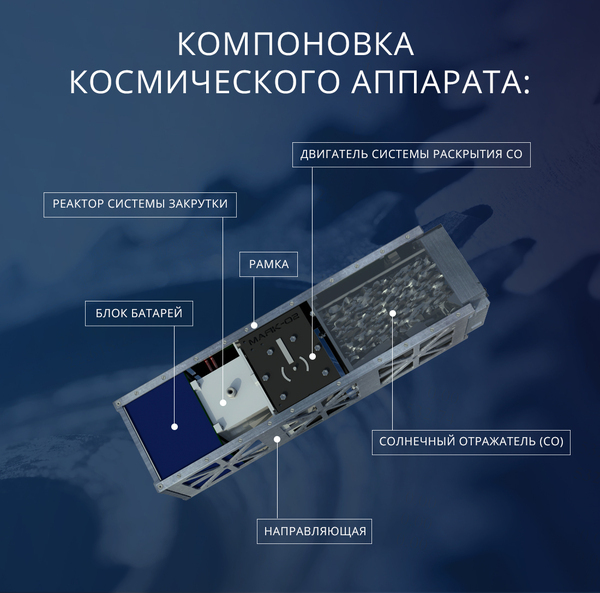 КОМПОНОВКА КОСМИЧЕСКОГО АППАРАТА:

ДВИГАТЕЛЬ СИСТЕМЫ РАСКРЫТИЯ СО

РЕАКТОР СИСТЕМЫ ЗАКРУТКИ

РАМКА

БЛОК БАТАРЕЙ

MARK-02

СОЛНЕЧНЫЙ ОТРАЖАТЕЛЬ (СО)

НАПРАВЛЯЮЩАЯ