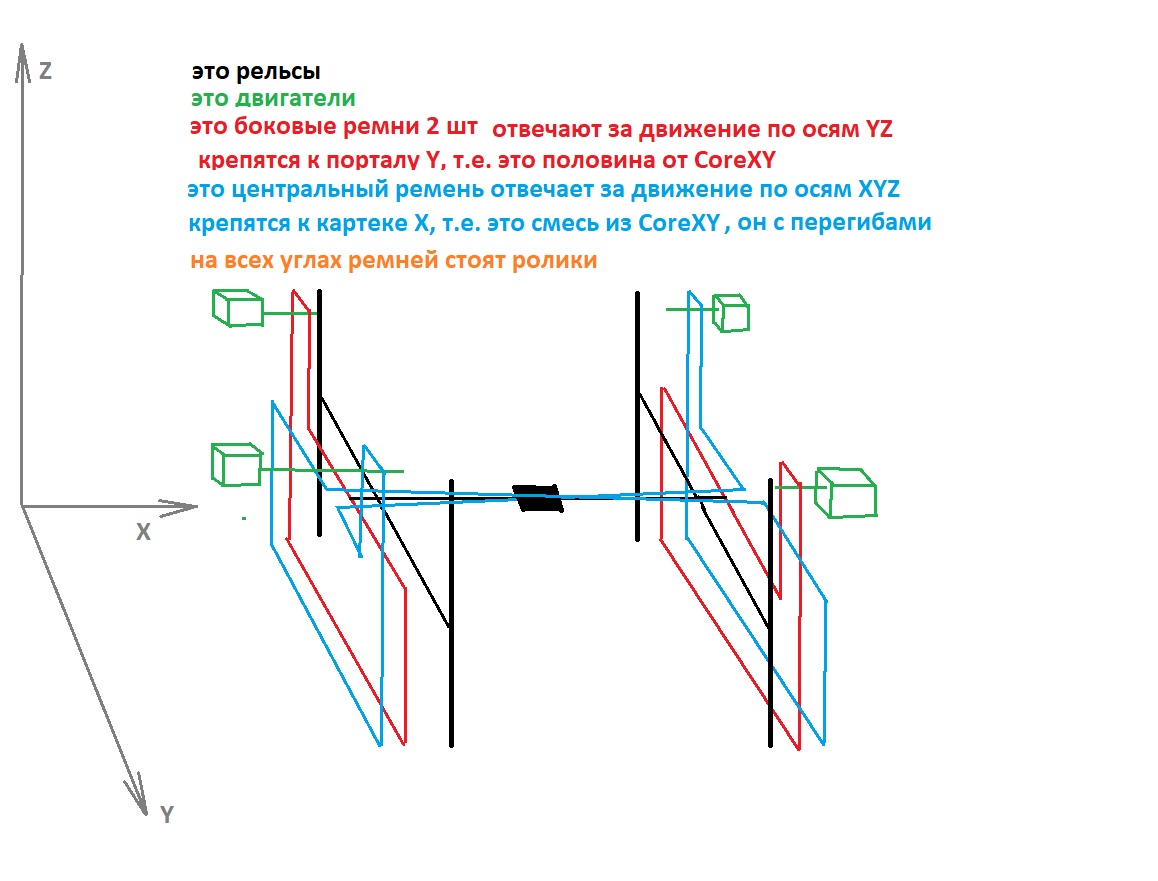 Z

это рельсы
это двигатели
это боковые ремни 2 шт отвечают за движение по осям YZ
крепятся к порталу Y, т.е. это половина от CoreXY
это центральный ремень отвечает за движение по осям XYZ
крепятся к картеке X, т.е. это смесь из CoreXY , он с перегибами
на всех углах ремней стоят ролики

X

Y