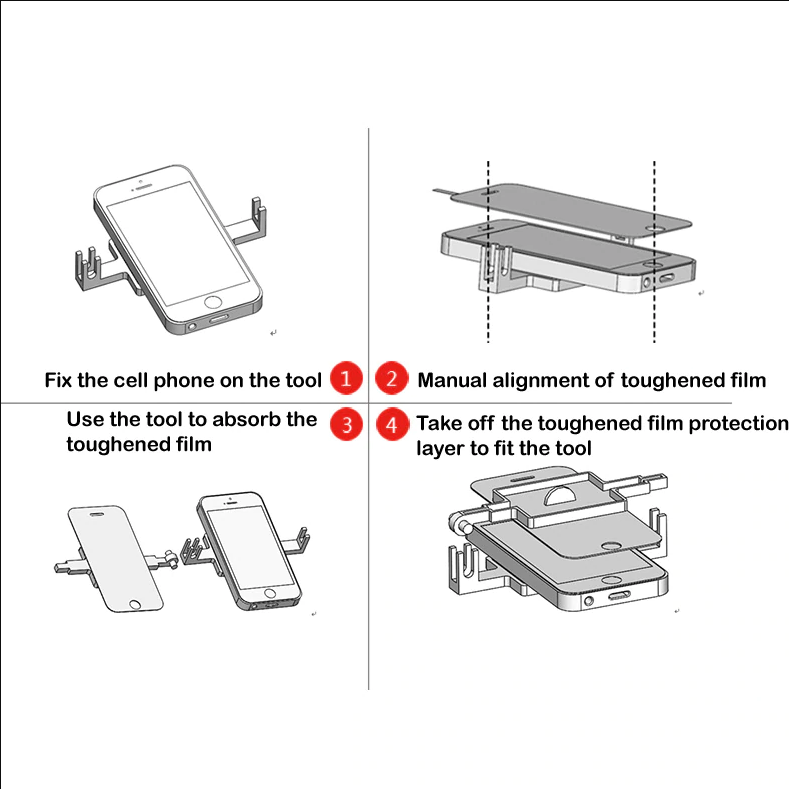 Fix the cell phone on the tool 1

2 Manual alignment of toughened film

Use the tool to absorb the toughened film 3

4 Take off the toughened film protection layer to fit the tool