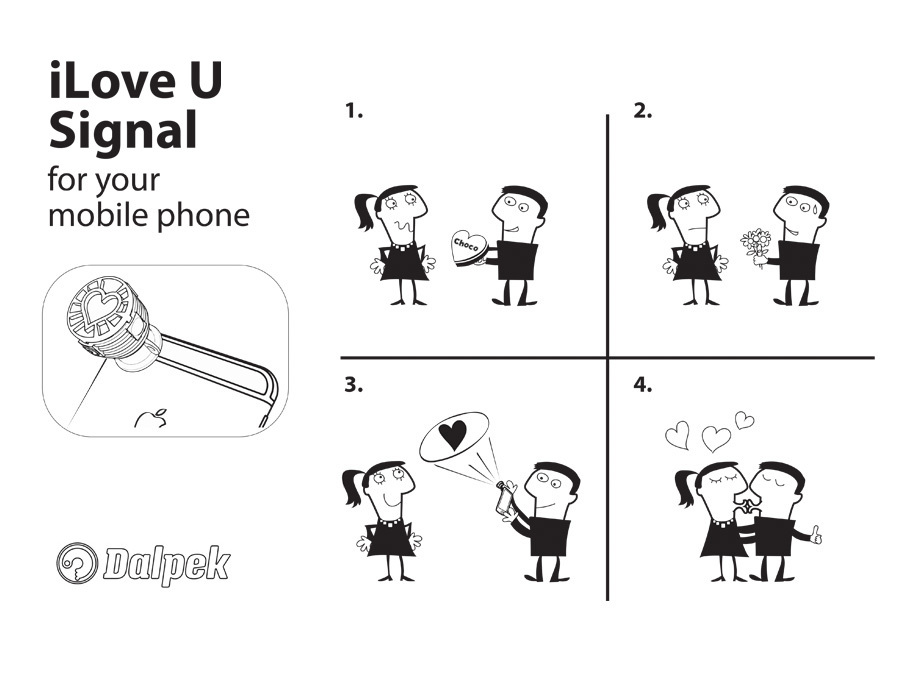 iLove U Signal
for your mobile phone

Dalpek

1.

Choco

2.

3.

4.