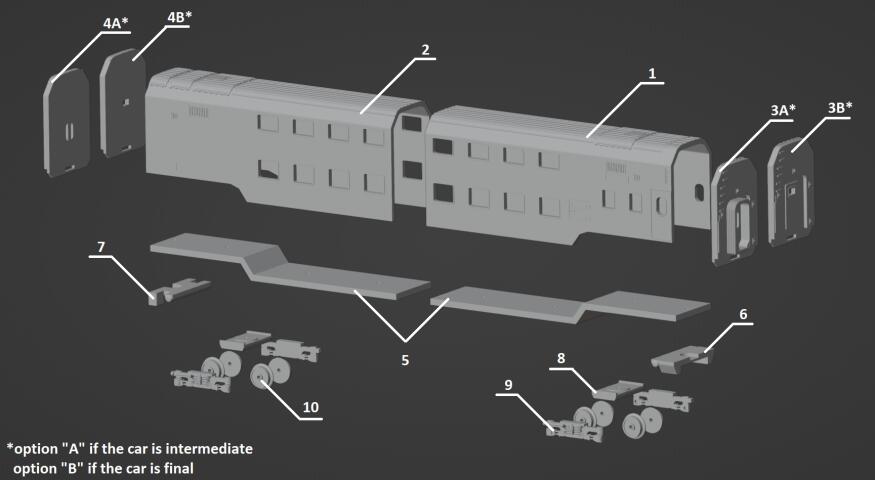 4A*
4B*
2
1
3A*
3B*
7
5
6
8
9
10

*option "A" if the car is intermediate
option "B" if the car is final