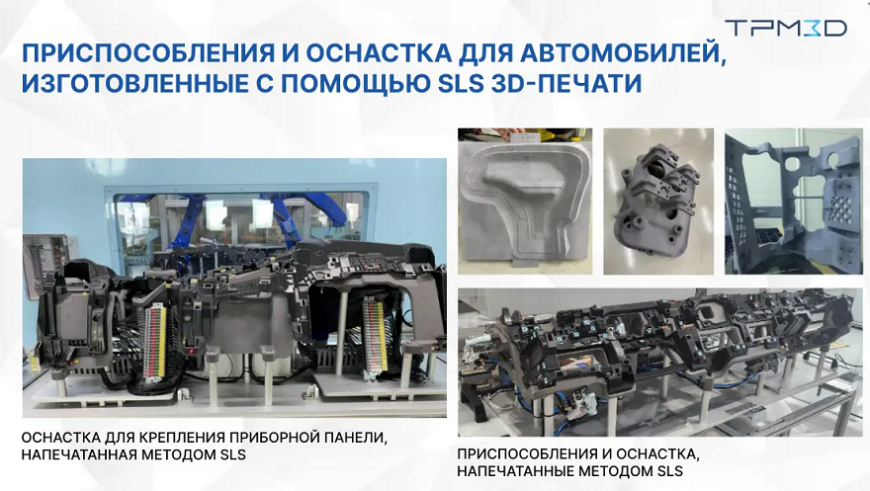 TPM3D

ПРИСПОСОБЛЕНИЯ И ОСНАСТКА ДЛЯ АВТОМОБИЛЕЙ, ИЗГОТОВЛЕННЫЕ С ПОМОЩЬЮ SLS 3D-ПЕЧАТИ

ОСНАСТКА ДЛЯ КРЕПЛЕНИЯ ПРИБОРНОЙ ПАНЕЛИ, НАПЕЧАТАННАЯ МЕТОДОМ SLS

ПРИСПОСОБЛЕНИЯ И ОСНАСТКА, НАПЕЧАТАННЫЕ МЕТОДОМ SLS