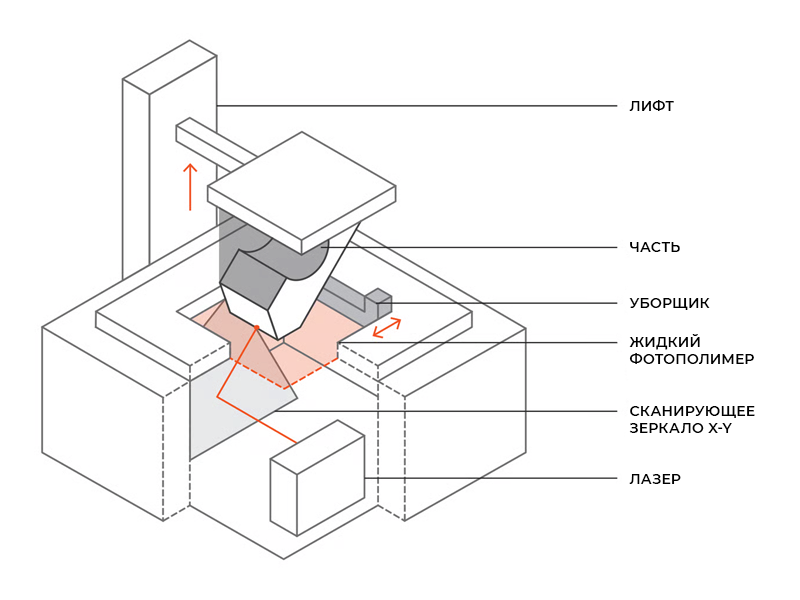 ЛИФТ

ЧАСТЬ

УБОРЩИК

ЖИДКИЙ ФОТОПОЛИМЕР

СКАНИРУЮЩЕЕ ЗЕРКАЛО X-Y

ЛАЗЕР