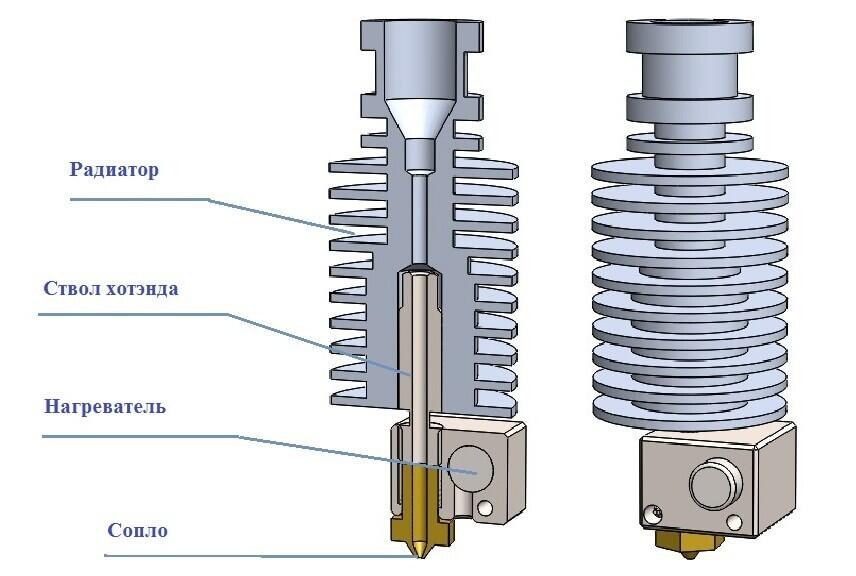 Радиатор

Ствол хотэнда

Нагреватель

Сопло