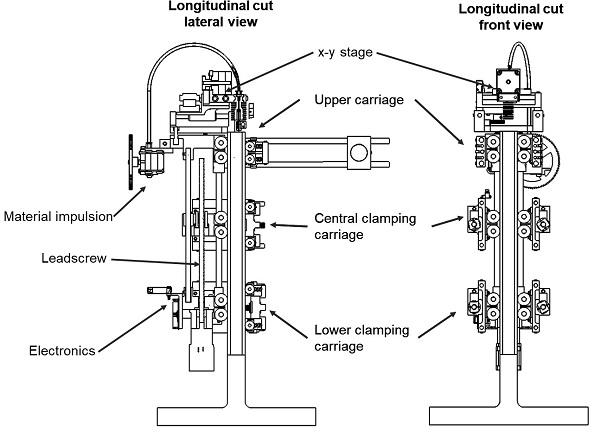 Longitudinal cut lateral view

Longitudinal cut front view

x-y stage

Upper carriage

Material impulsion

Central clamping carriage

Leadscrew

Electronics

Lower clamping carriage