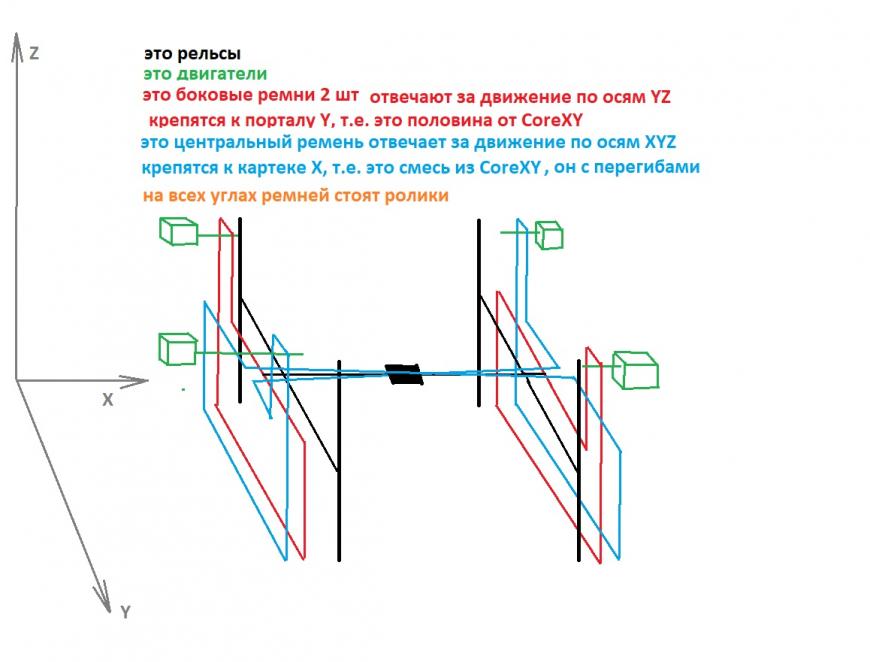 Z

это рельсы
это двигатели
это боковые ремни 2 шт отвечают за движение по осям YZ
крепятся к порталу Y, т.е. это половина от CoreXY
это центральный ремень отвечает за движение по осям XYZ
крепятся к картеке X, т.е. это смесь из CoreXY , он с перегибами
на всех углах ремней стоят ролики

X

Y