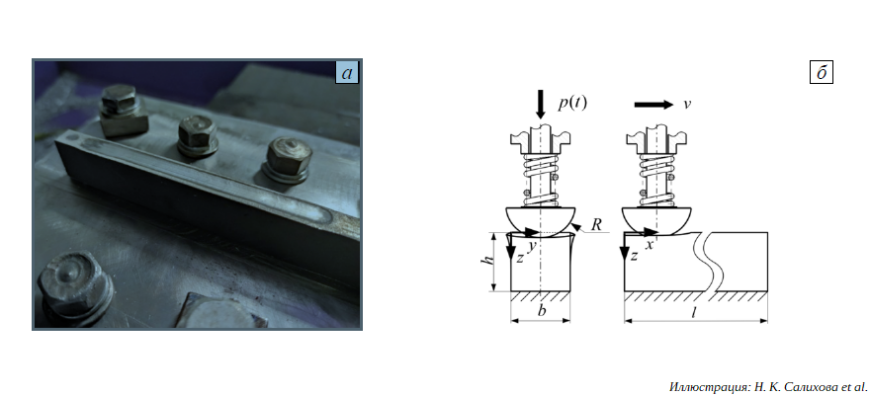 а

б

$p(t)$

$v$

$R$

$y$

$z$

$h$

$b$

$x$

$z$

$l$

Иллюстрация: Н. К. Салихова et al.