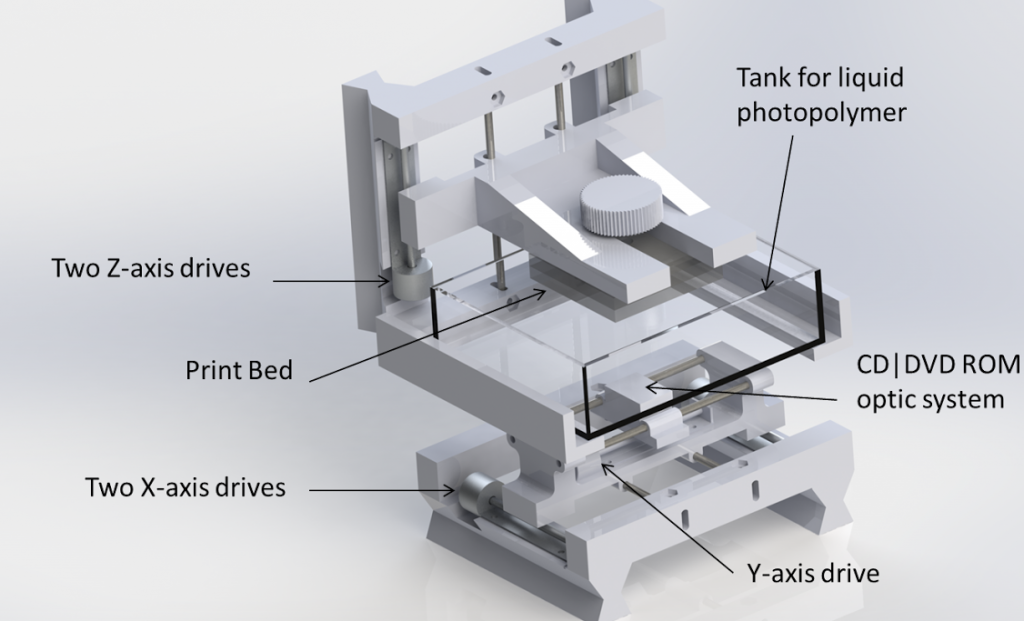 Tank for liquid photopolymer

Two Z-axis drives

Print Bed

CD|DVD ROM optic system

Two X-axis drives

Y-axis drive